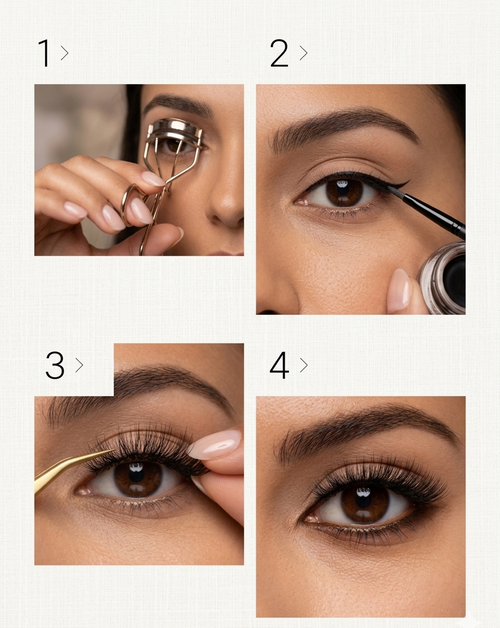 1 >

2 >

3 >

4 >